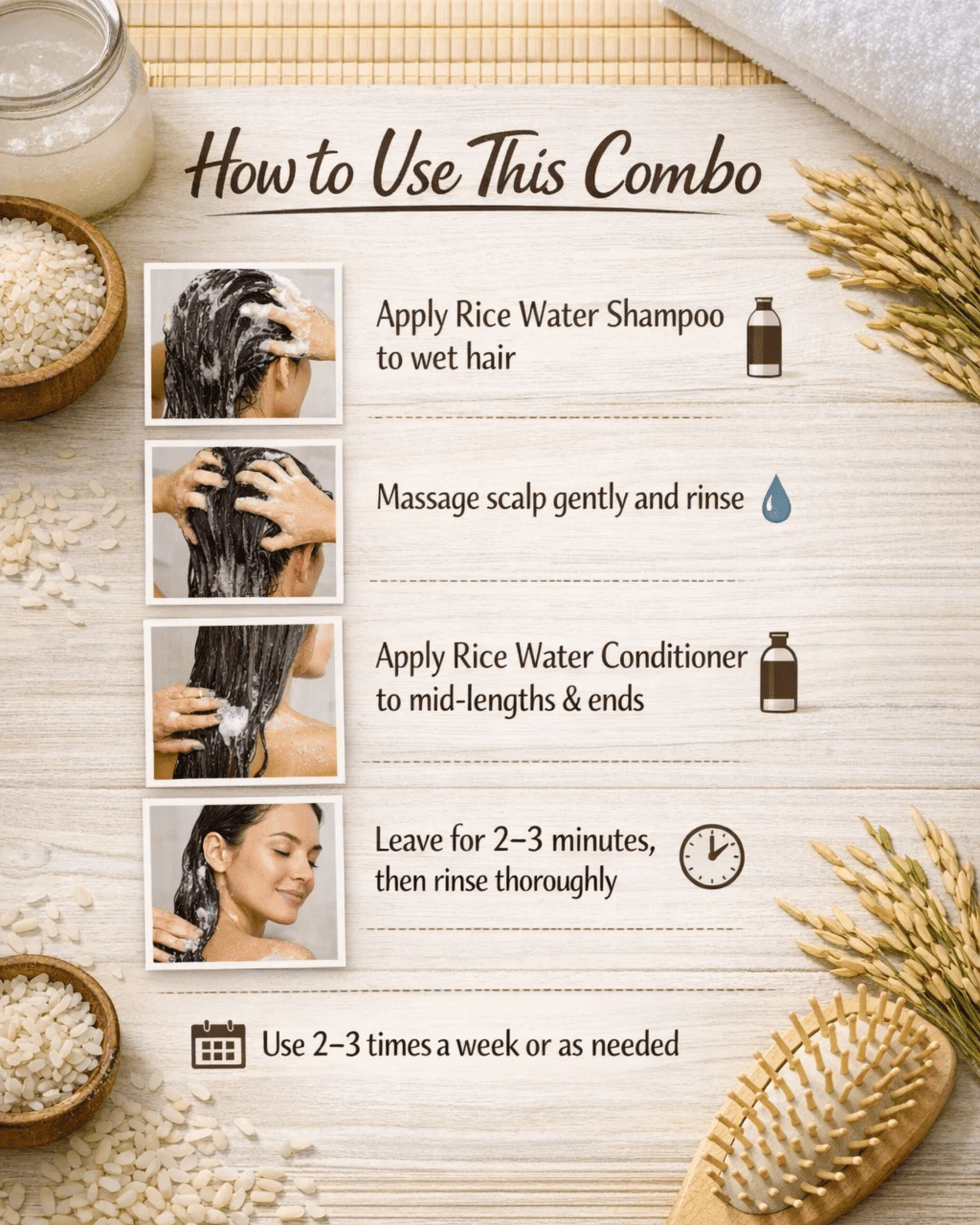 How to Use This Combo

Apply Rice Water Shampoo to wet hair

Massage scalp gently and rinse

Apply Rice Water Conditioner to mid-lengths & ends

Leave for 2–3 minutes, then rinse thoroughly

Use 2–3 times a week or as needed